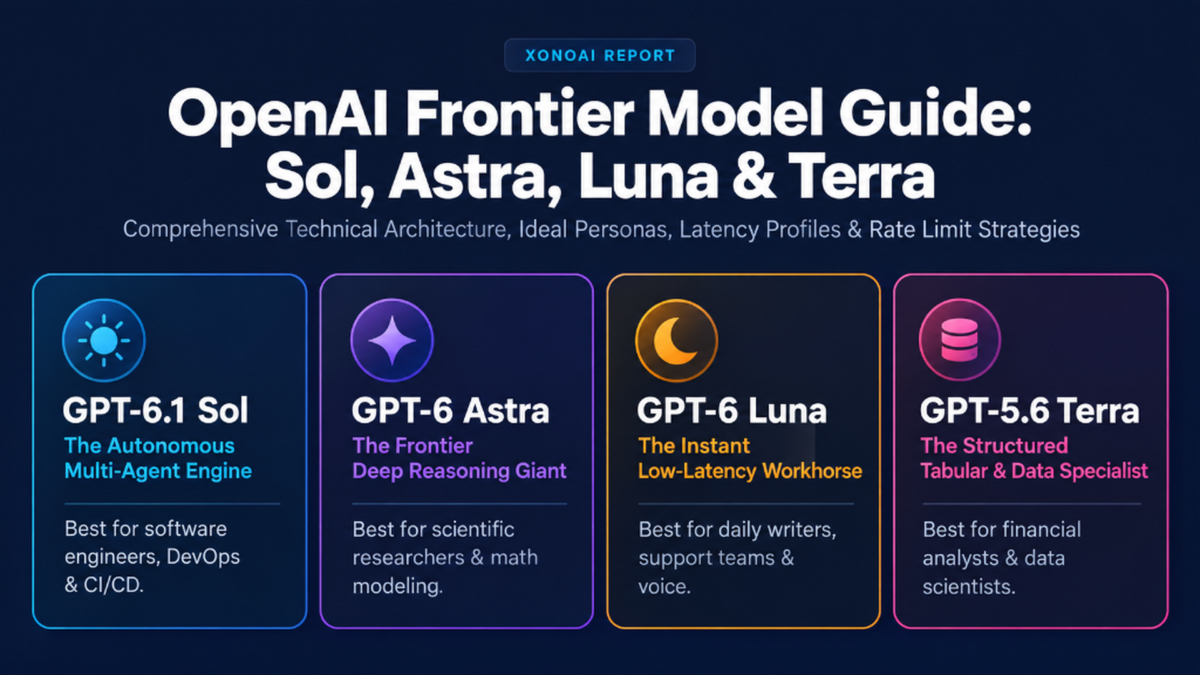 XONOAI REPORT

OpenAI Frontier Model Guide: Sol, Astra, Luna & Terra

Comprehensive Technical Architecture, Ideal Personas, Latency Profiles & Rate Limit Strategies

GPT-6.1 Sol

The Autonomous Multi-Agent Engine

Best for software engineers, DevOps & CI/CD.

GPT-6 Astra

The Frontier Deep Reasoning Giant

Best for scientific researchers & math modeling.

GPT-6 Luna

The Instant Low-Latency Workhorse

Best for daily writers, support teams & voice.

GPT-5.6 Terra

The Structured Tabular & Data Specialist

Best for financial analysts & data scientists.